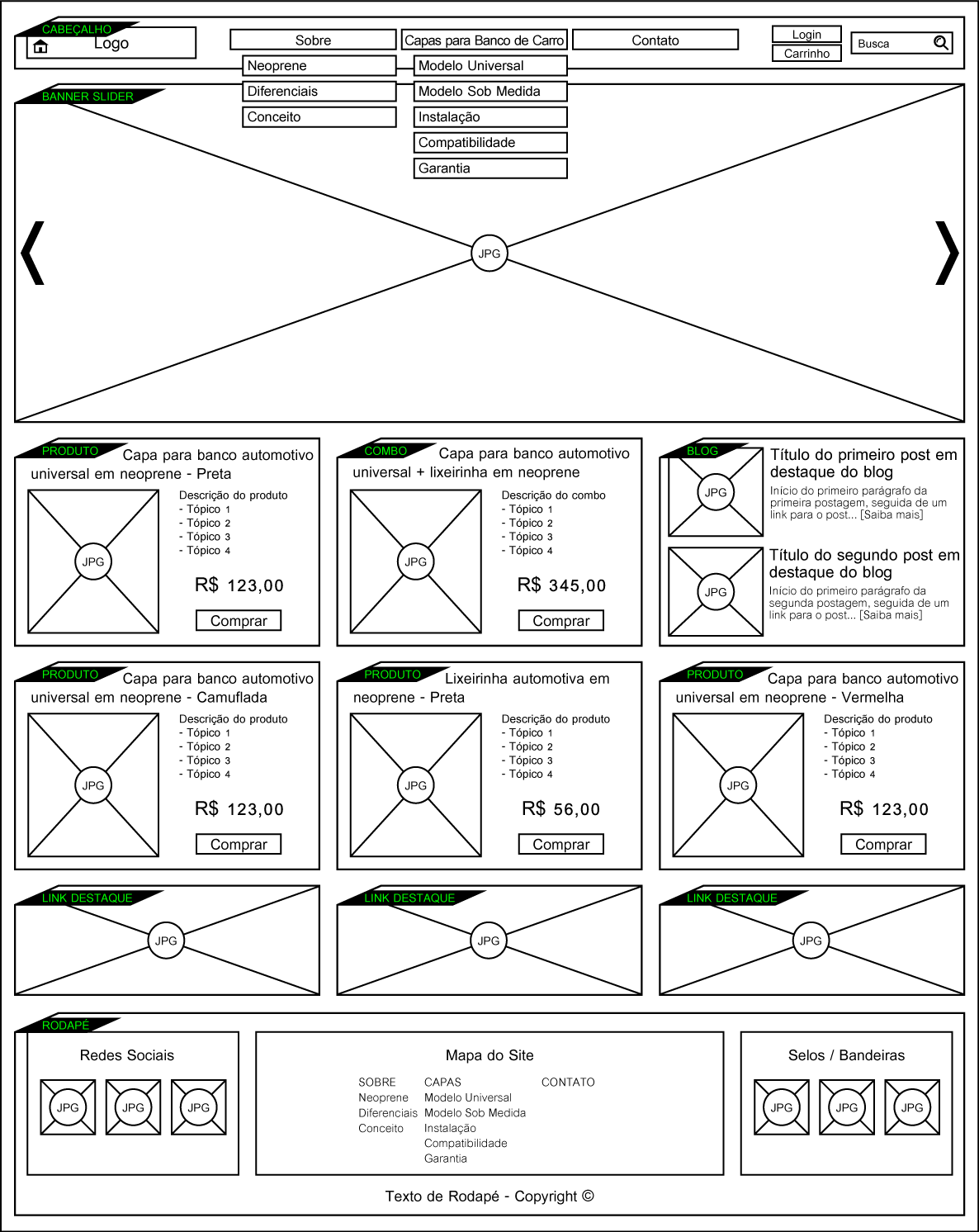 CABEÇALHO
Logo

Sobre
Neoprene
Diferenciais
Conceito

Capas para Banco de Carro
Modelo Universal
Modelo Sob Medida
Instalação
Compatibilidade
Garantia

Contato

Login
Carrinho

Busca

BANNER SLIDER

JPG

PRODUTO
Capa para banco automotivo universal em neoprene - Preta

JPG

Descrição do produto
- Tópico 1
- Tópico 2
- Tópico 3
- Tópico 4

R$ 123,00

Comprar

COMBO
Capa para banco automotivo universal + lixeirinha em neoprene

JPG

Descrição do combo
- Tópico 1
- Tópico 2
- Tópico 3
- Tópico 4

R$ 345,00

Comprar

BLOG

JPG

Título do primeiro post em destaque do blog

Início do primeiro parágrafo da primeira postagem, seguida de um link para o post... [Saiba mais]

JPG

Título do segundo post em destaque do blog

Início do primeiro parágrafo da segunda postagem, seguida de um link para o post... [Saiba mais]

PRODUTO
Capa para banco automotivo universal em neoprene - Camuflada

JPG

Descrição do produto
- Tópico 1
- Tópico 2
- Tópico 3
- Tópico 4

R$ 123,00

Comprar

PRODUTO
Lixeirinha automotiva em neoprene - Preta

JPG

Descrição do produto
- Tópico 1
- Tópico 2
- Tópico 3
- Tópico 4

R$ 56,00

Comprar

PRODUTO
Capa para banco automotivo universal em neoprene - Vermelha

JPG

Descrição do produto
- Tópico 1
- Tópico 2
- Tópico 3
- Tópico 4

R$ 123,00

Comprar

LINK DESTAQUE
JPG

LINK DESTAQUE
JPG

LINK DESTAQUE
JPG

RODAPÉ

Redes Sociais

JPG JPG JPG

Mapa do Site

SOBRE
Neoprene
Diferenciais
Conceito

CAPAS
Modelo Universal
Modelo Sob Medida
Instalação
Compatibilidade
Garantia

CONTATO

Selos / Bandeiras

JPG JPG JPG

Texto de Rodapé - Copyright ©